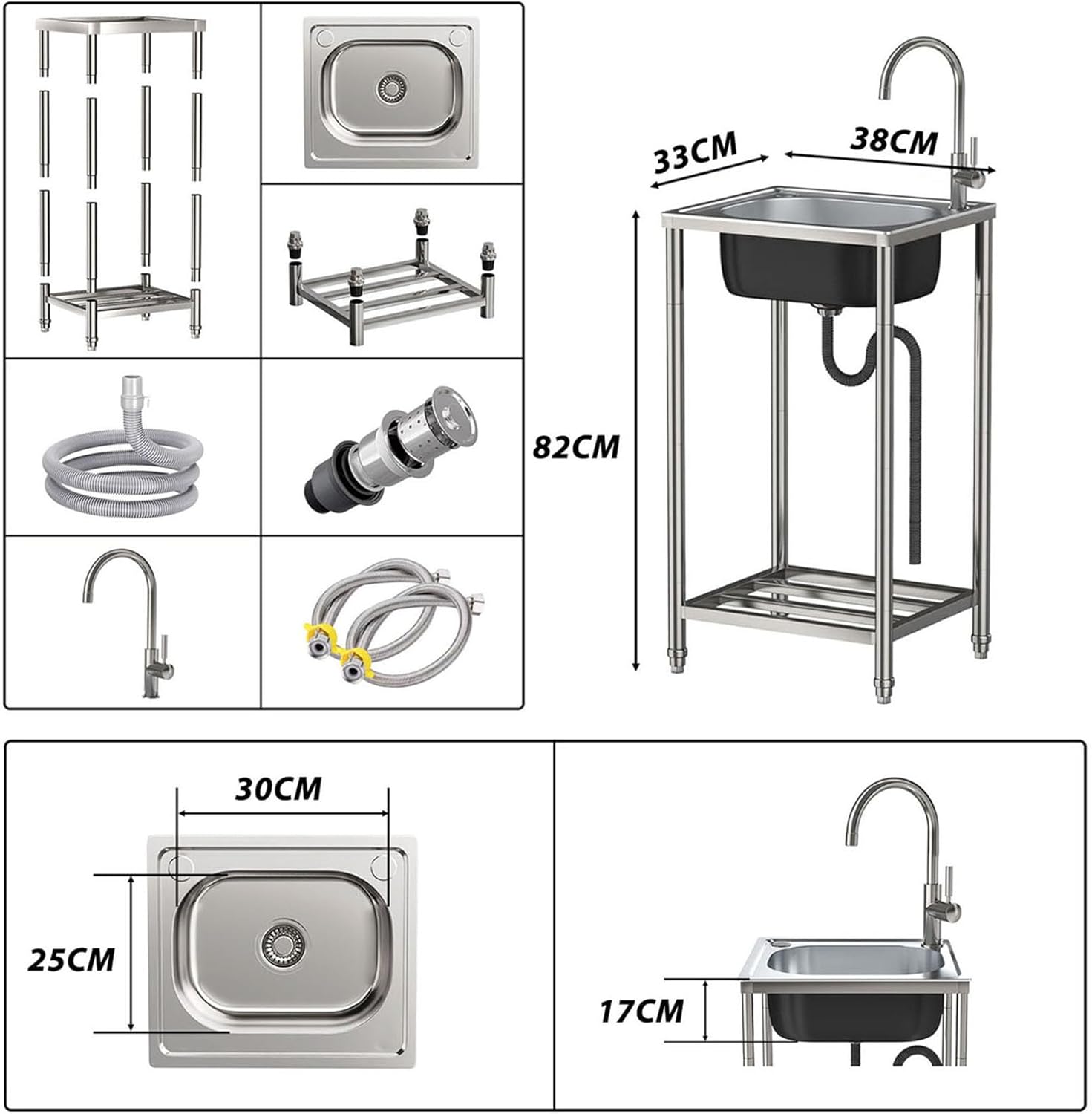 33CM
38CM
82CM
30CM
25CM
17CM